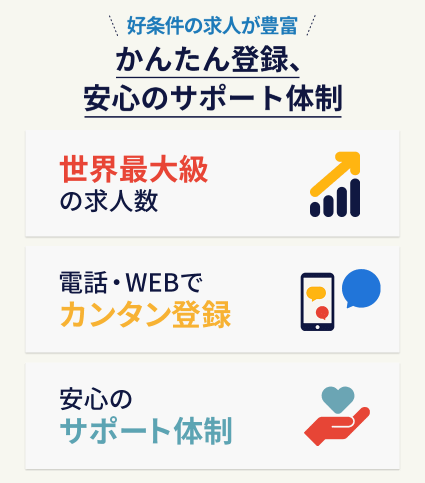 好条件の求人が豊富

かんたん登録、
安心のサポート体制

世界最大級
の求人数

電話・WEBで
カンタン登録

安心の
サポート体制